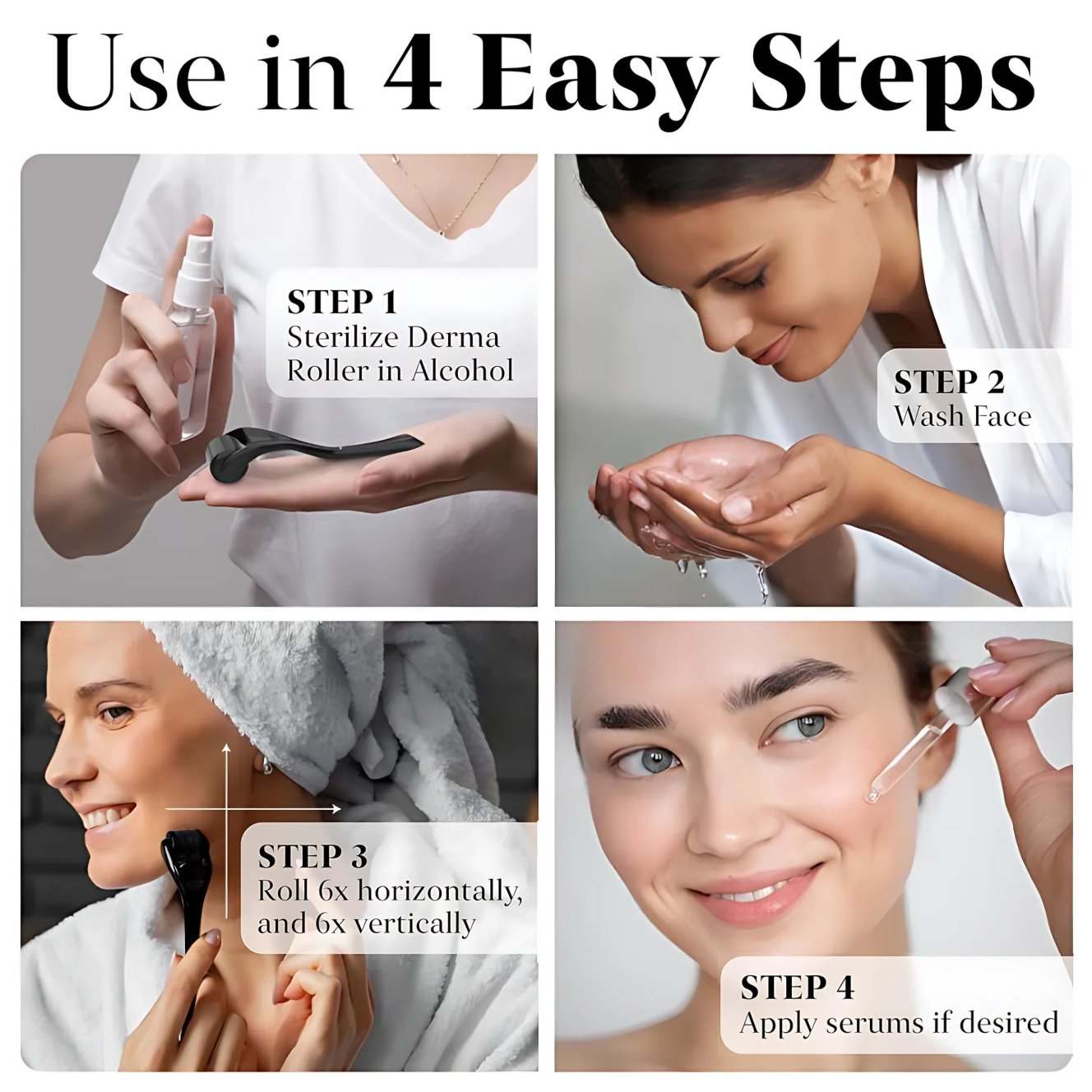 Use in 4 Easy Steps

STEP 1
Sterilize Derma Roller in Alcohol

STEP 2
Wash Face

STEP 3
Roll 6x horizontally, and 6x vertically

STEP 4
Apply serums if desired