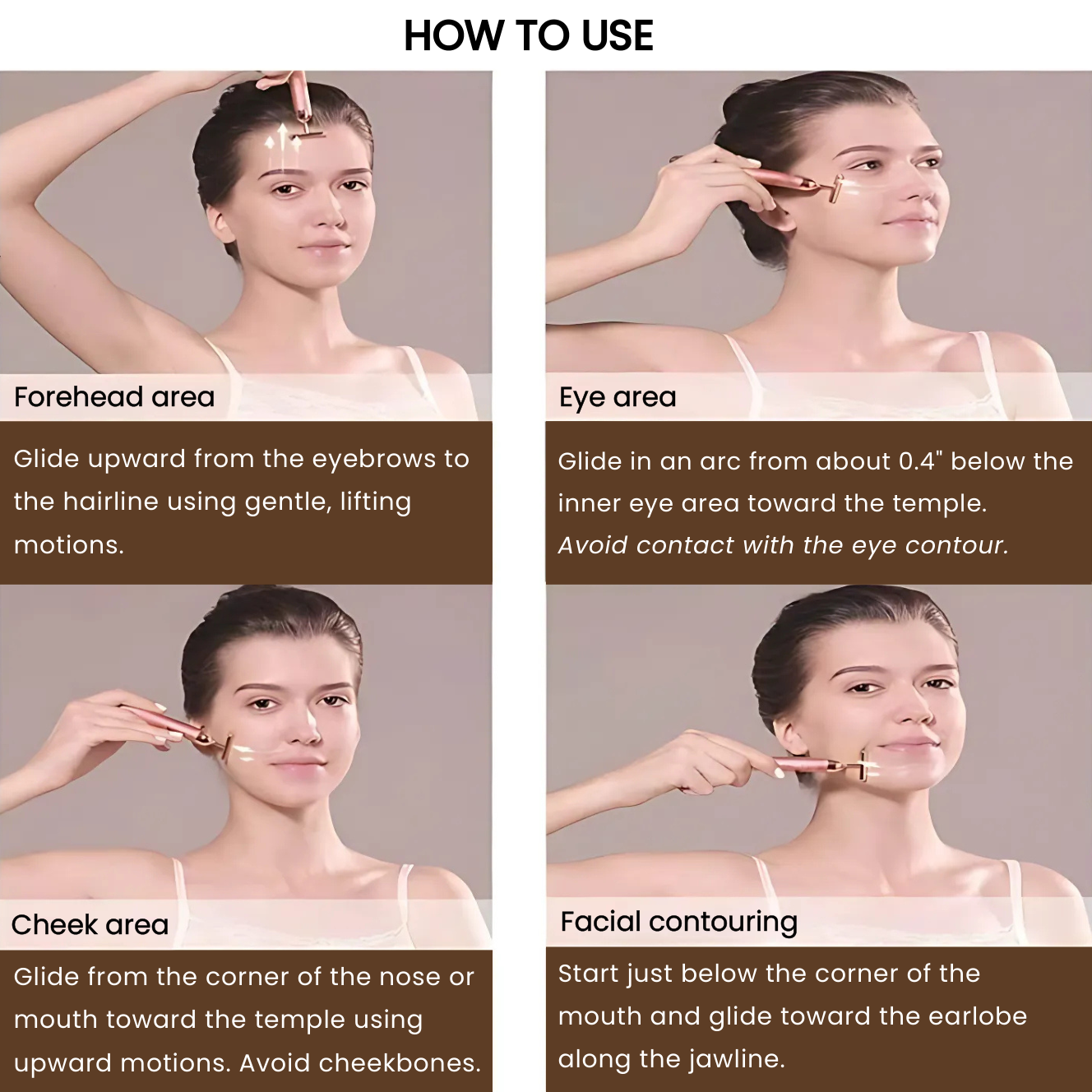 HOW TO USE

Forehead area

Glide upward from the eyebrows to the hairline using gentle, lifting motions.

Eye area

Glide in an arc from about 0.4" below the inner eye area toward the temple. Avoid contact with the eye contour.

Cheek area

Glide from the corner of the nose or mouth toward the temple using upward motions. Avoid cheekbones.

Facial contouring

Start just below the corner of the mouth and glide toward the earlobe along the jawline.